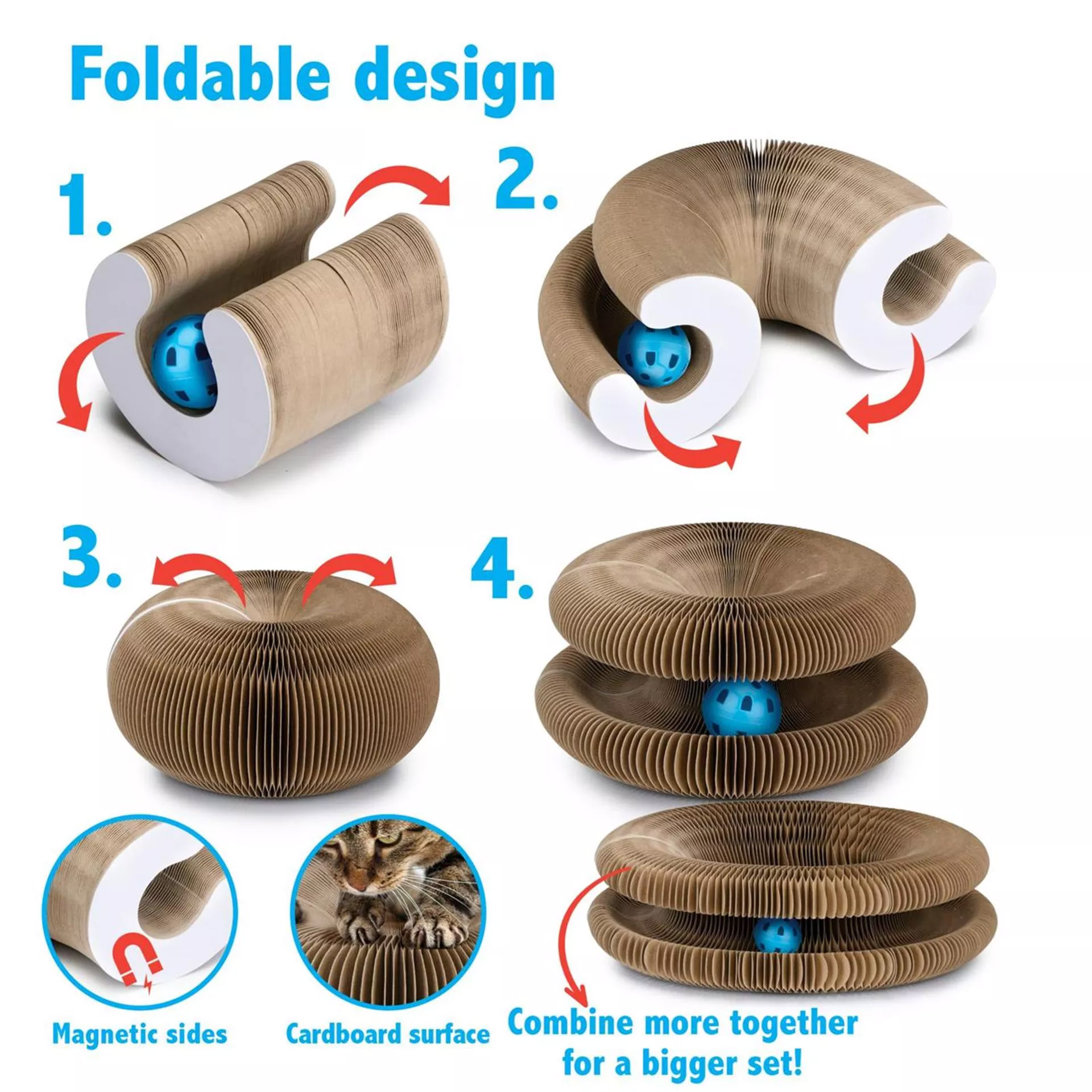 Foldable design

1.

2.

3.

4.

Magnetic sides

Cardboard surface

Combine more together for a bigger set!